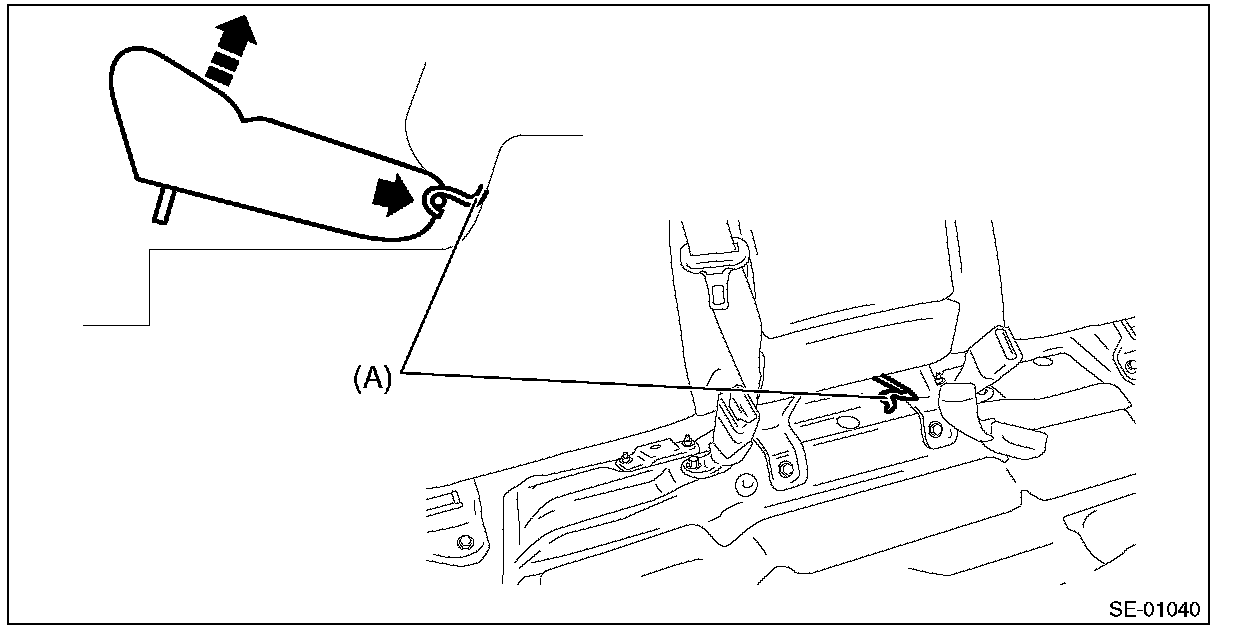 (A)

SE-01040