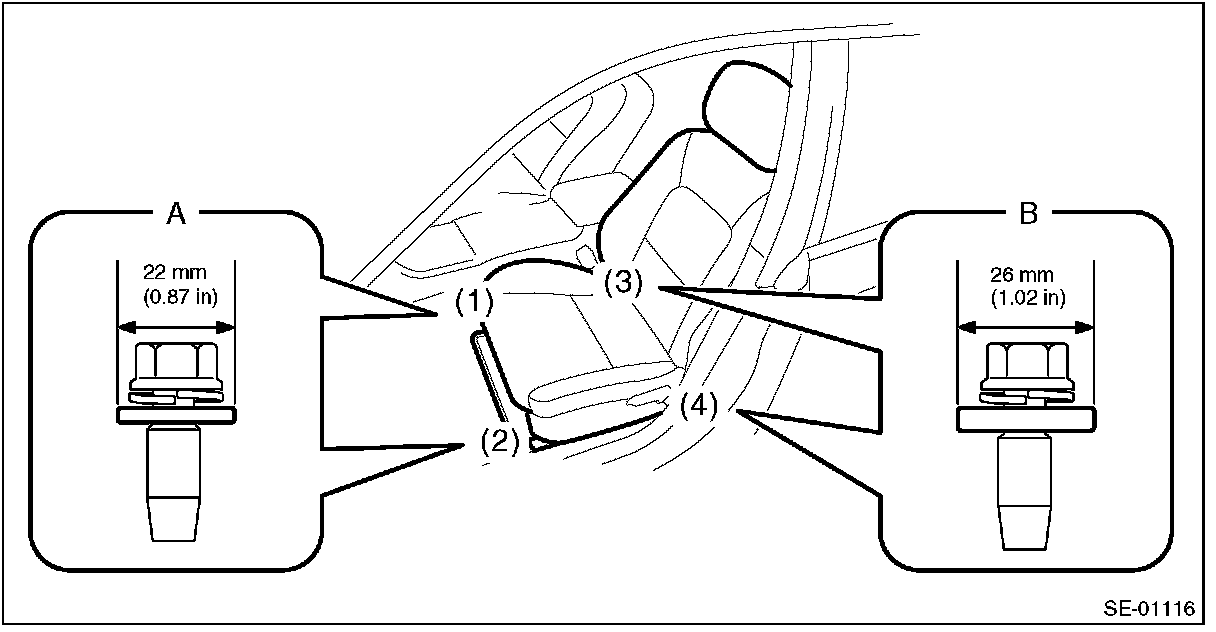 A

22 mm
(0.87 in)

(1)

(2)

(3)

(4)

B

26 mm
(1.02 in)

SE-01116