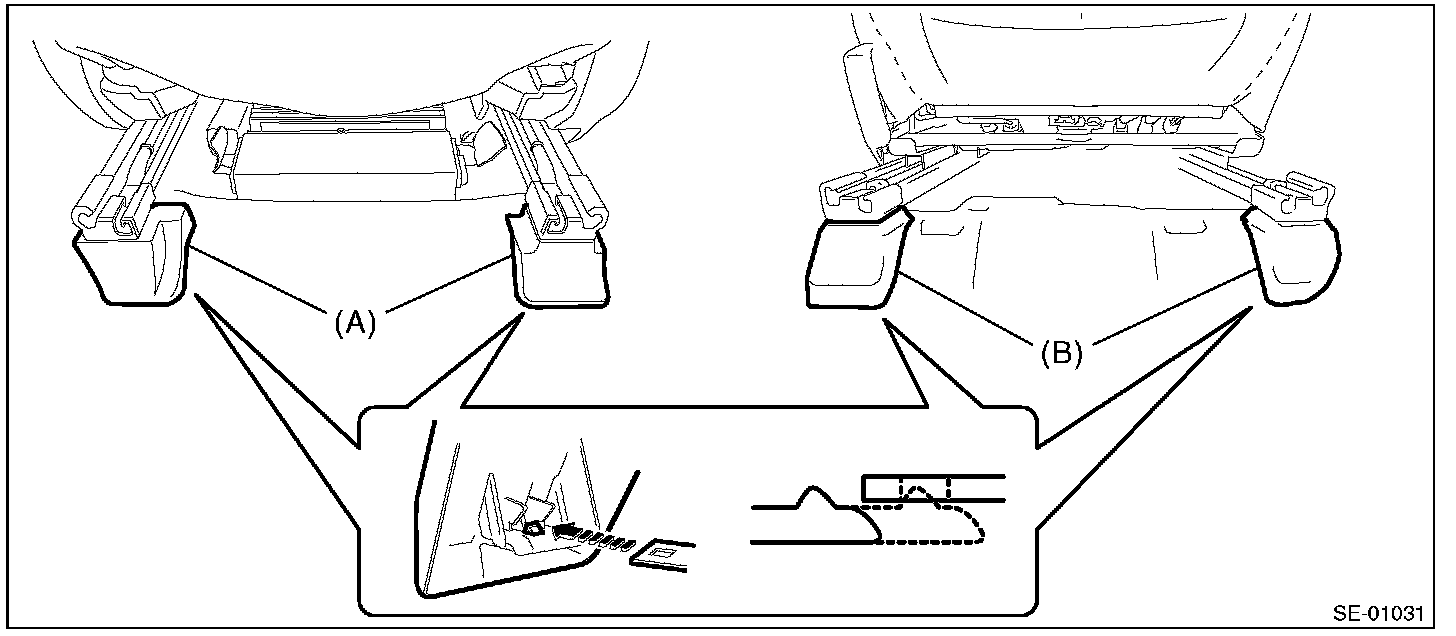 (A)

(B)

SE-01031