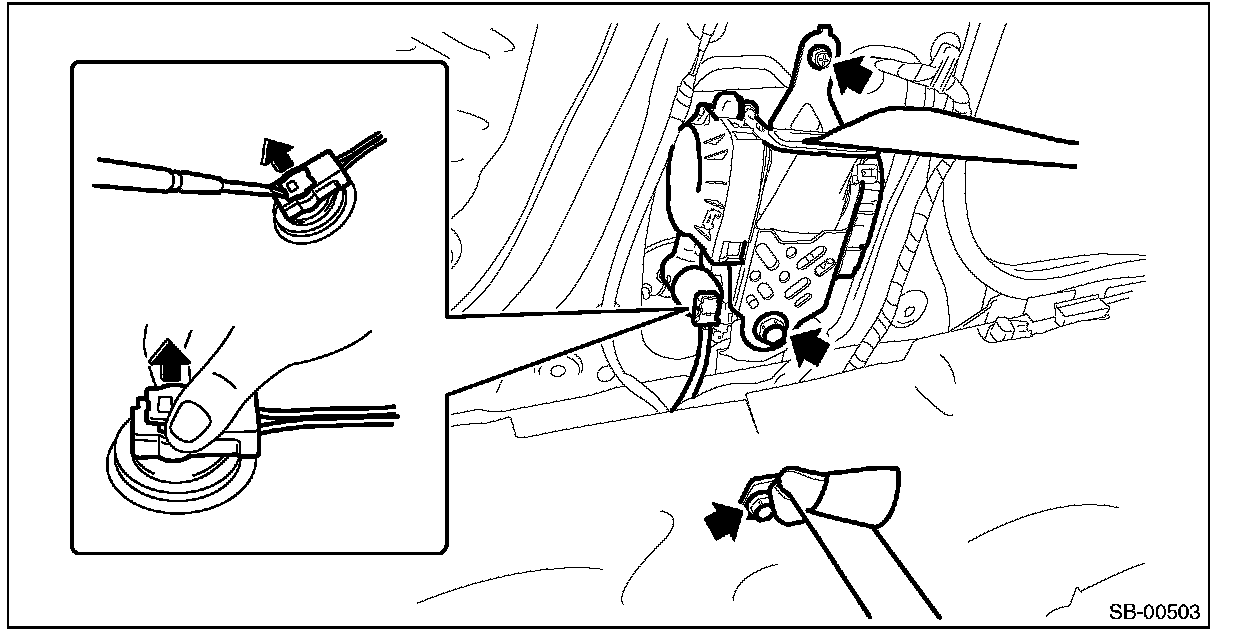 SB-00503