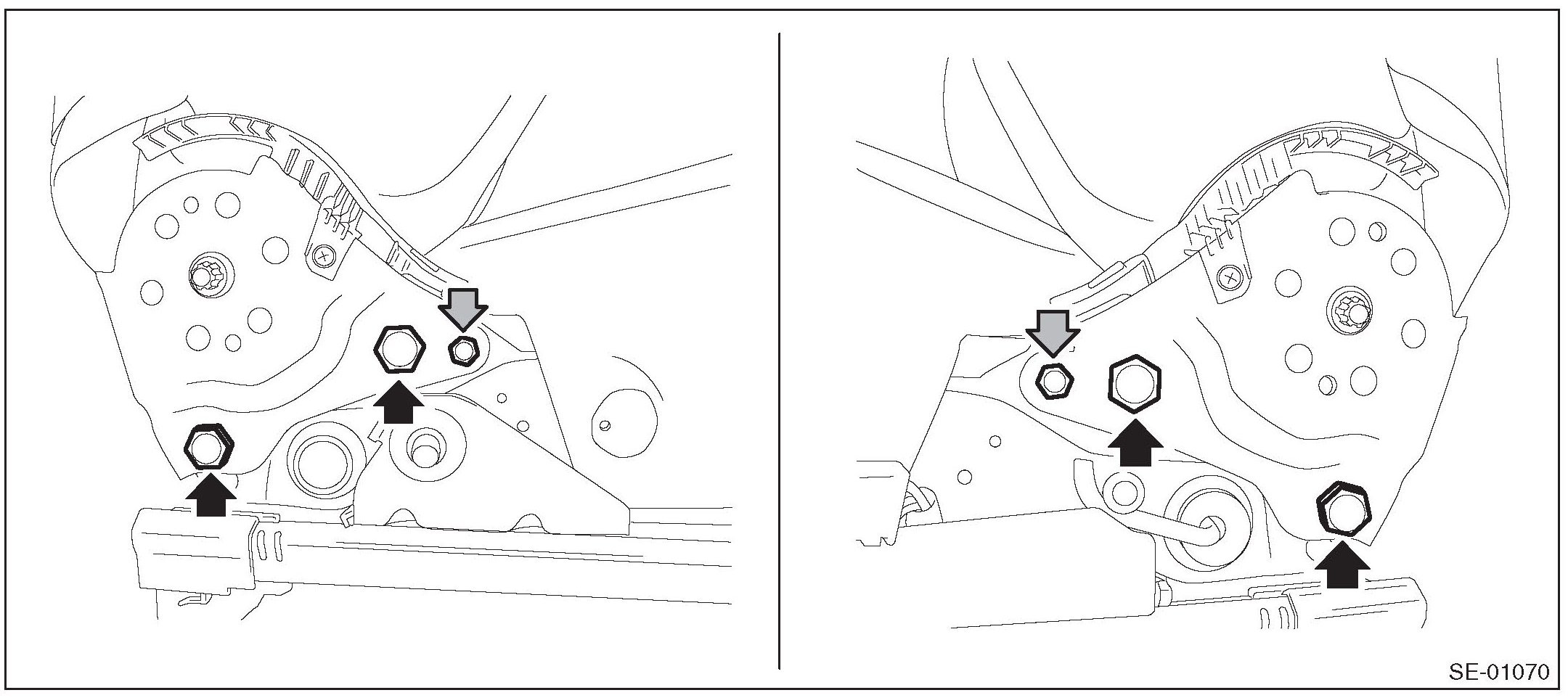 SE-01070