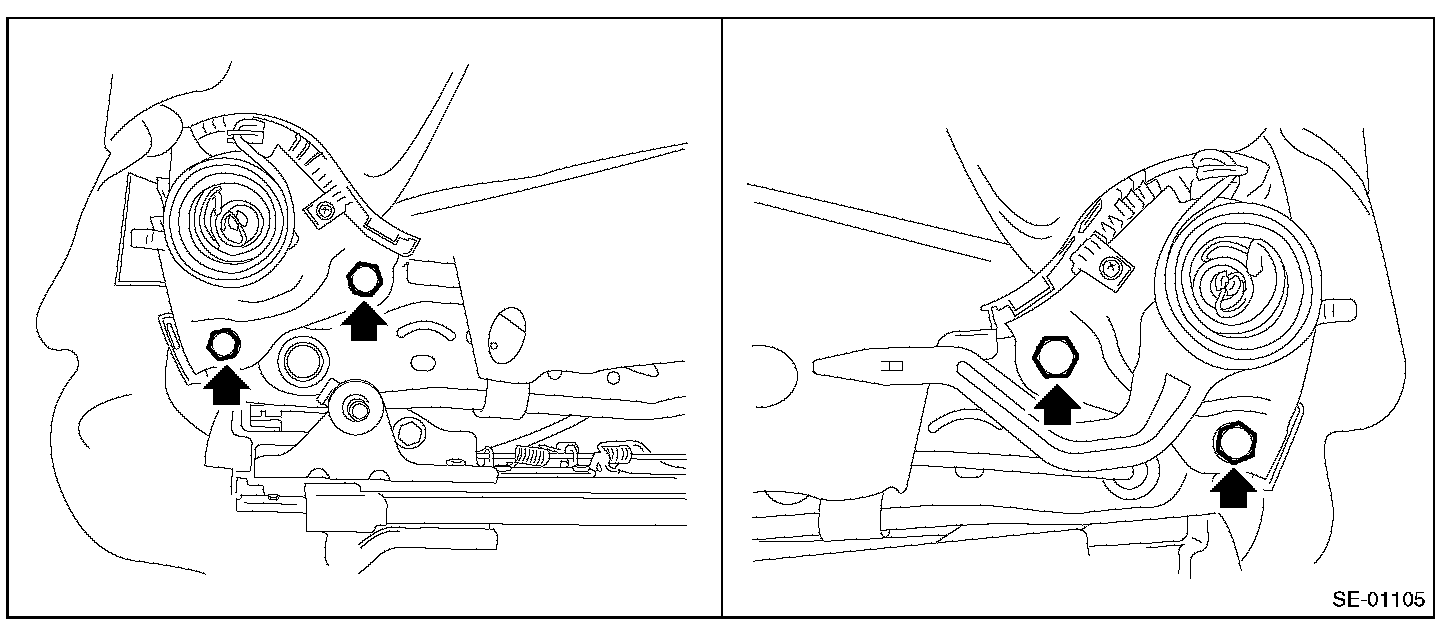 SE-01105