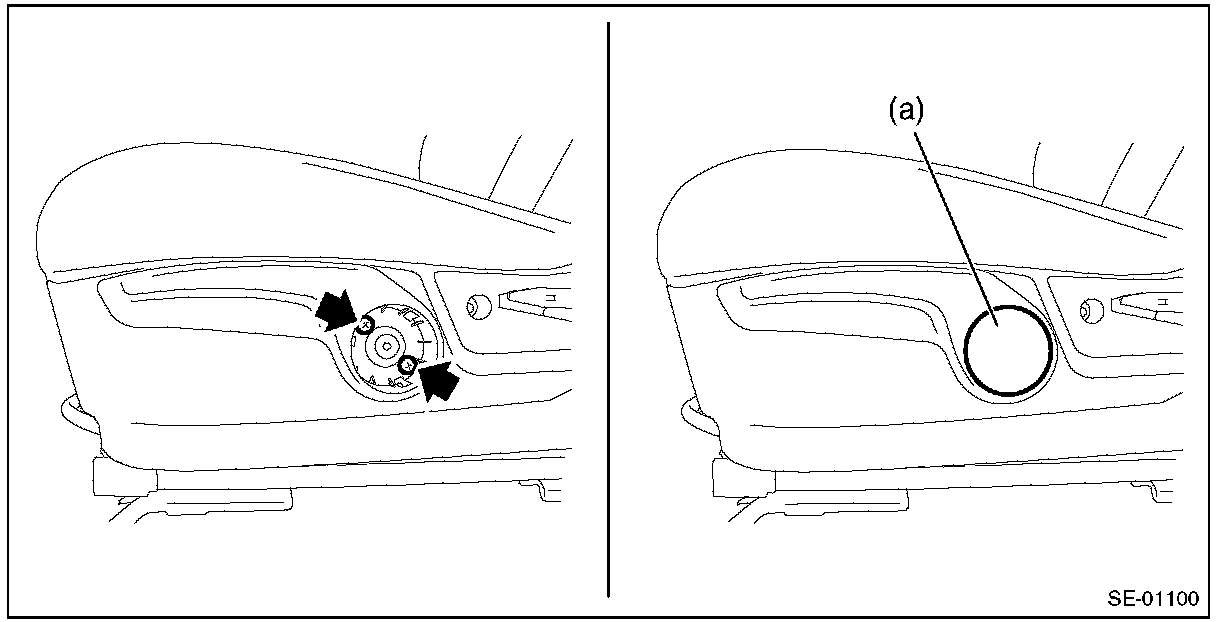 (a)

SE-01100