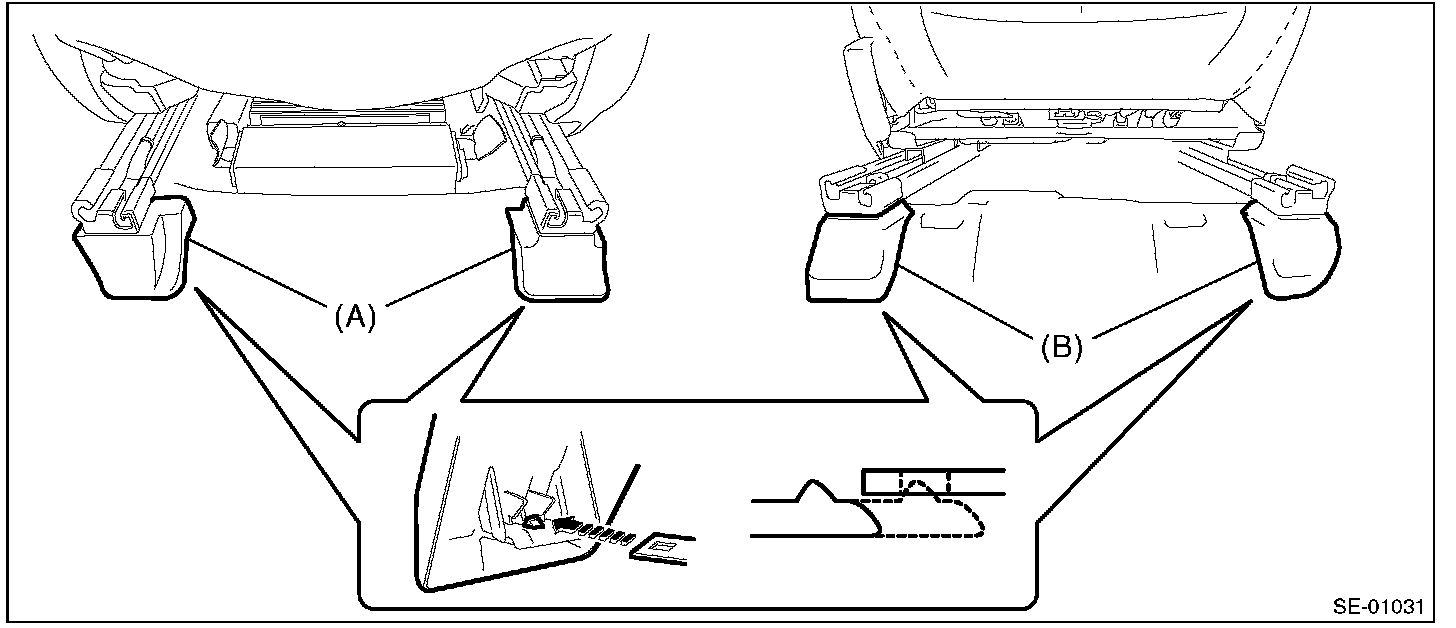 (A)

(B)

SE-01031