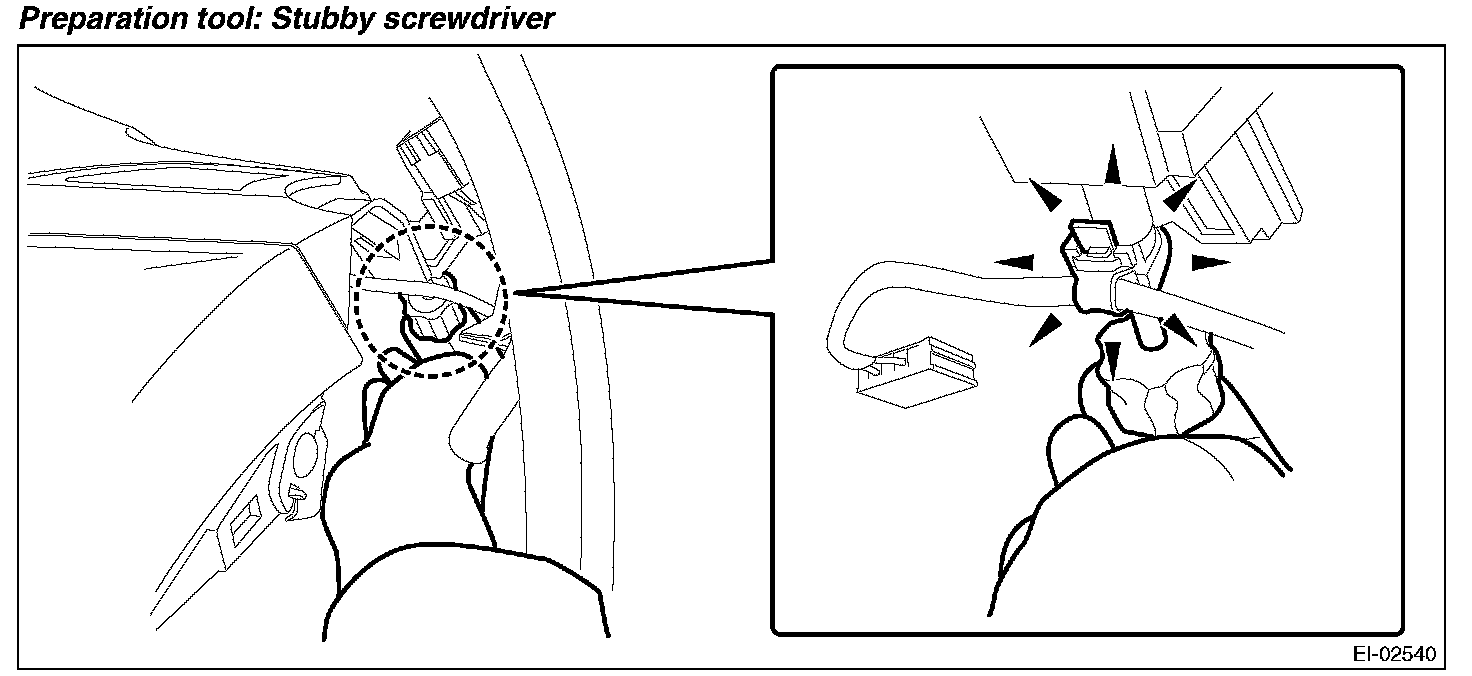 Preparation tool: Stubby screwdriver

EI-02540