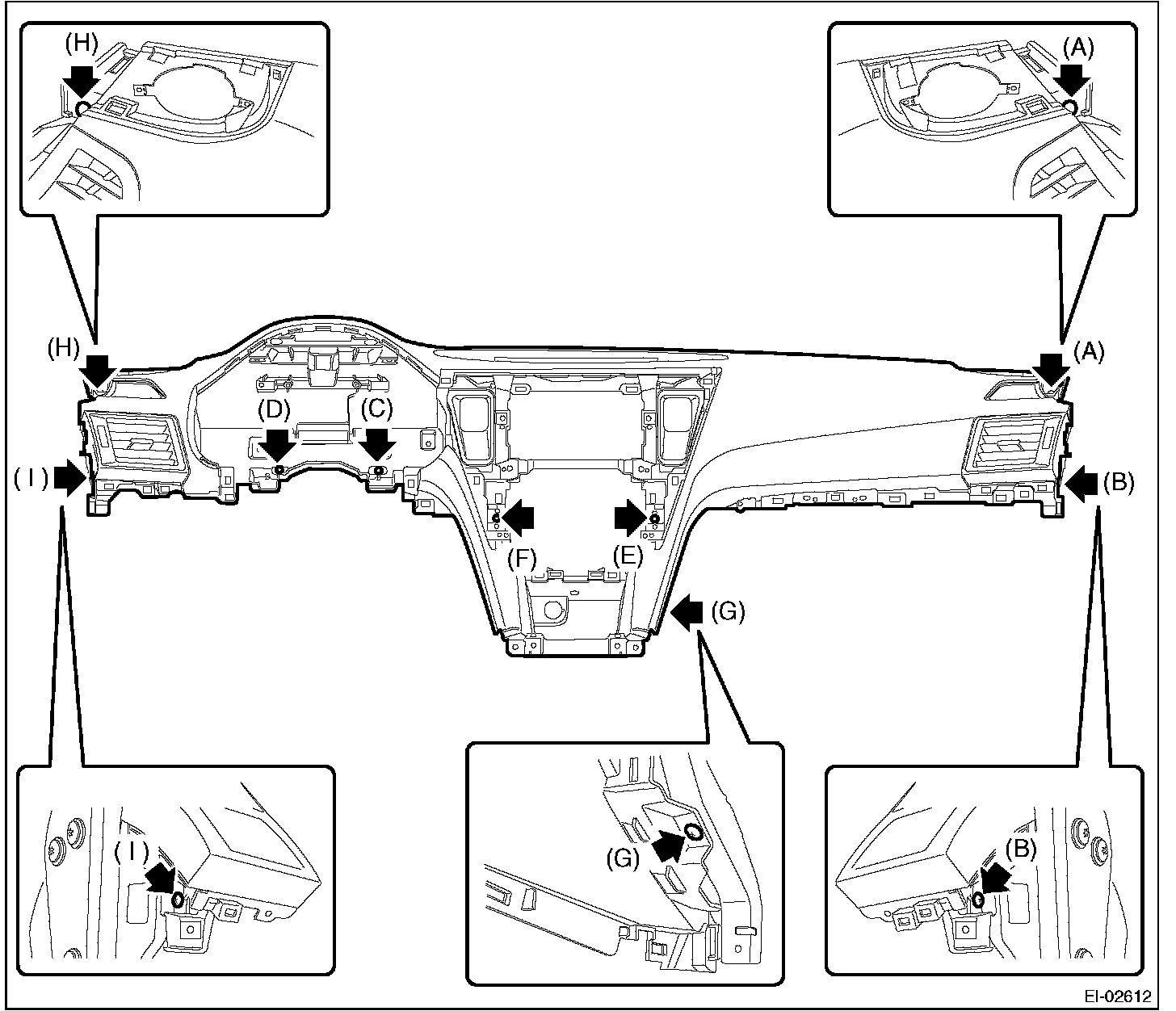 (H)

(A)

(H)

(A)

(D)

(C)

( I )

(B)

(F)

(E)

(G)

( I )

(G)

(B)

EI-02612