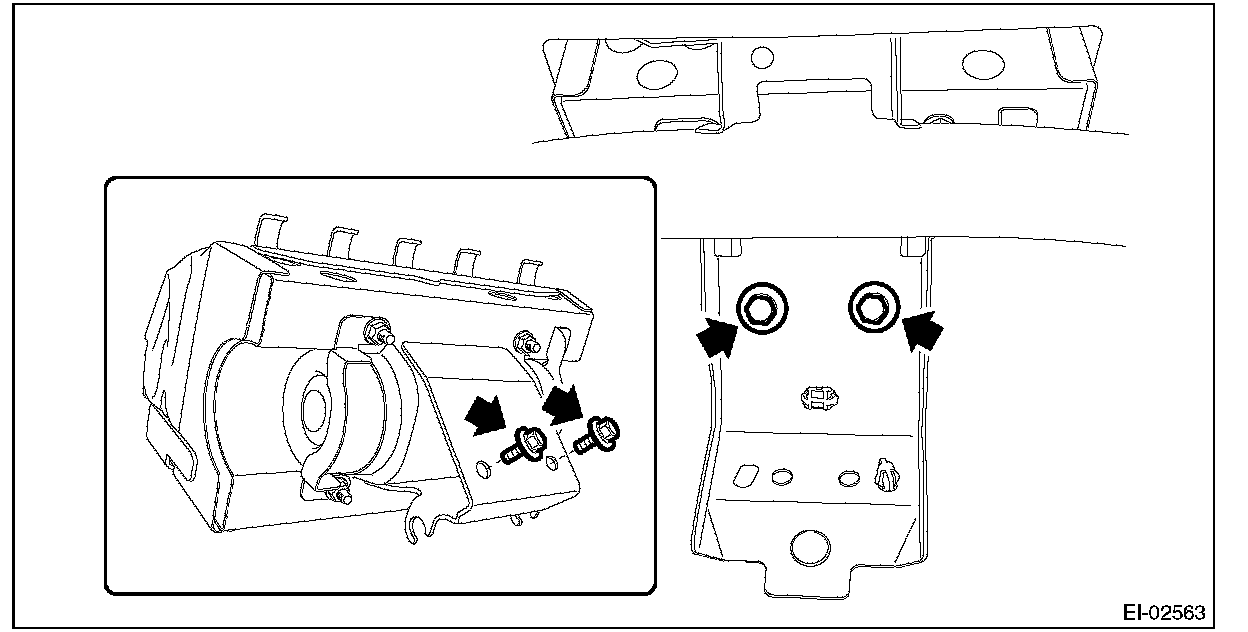 EI-02563