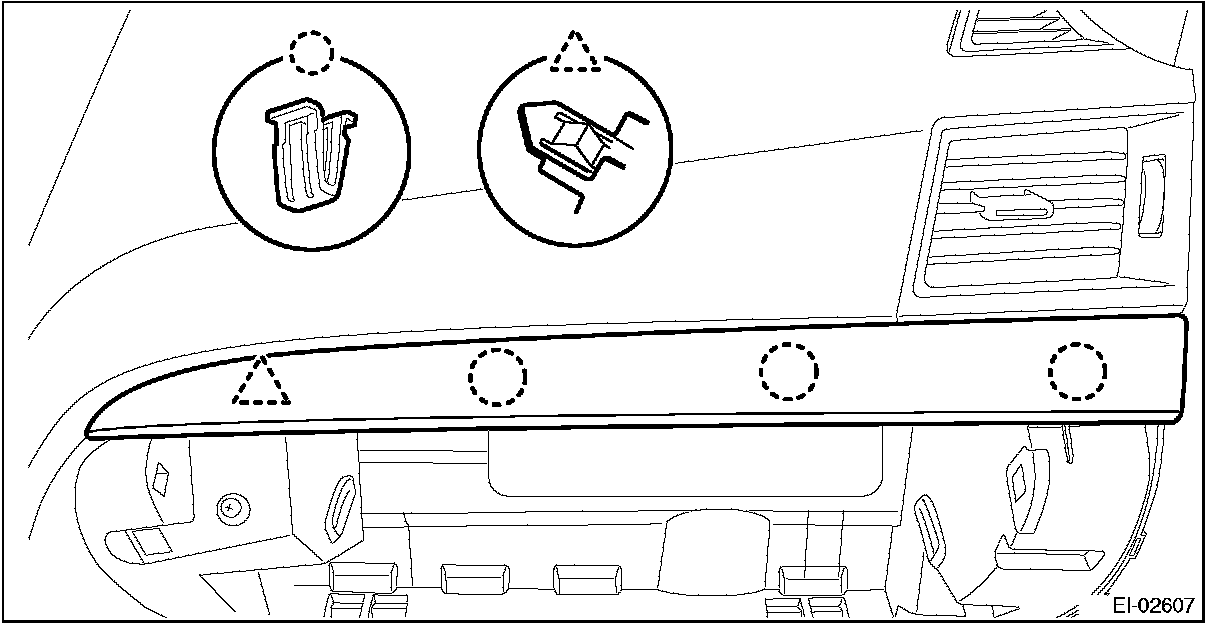 EI-02607