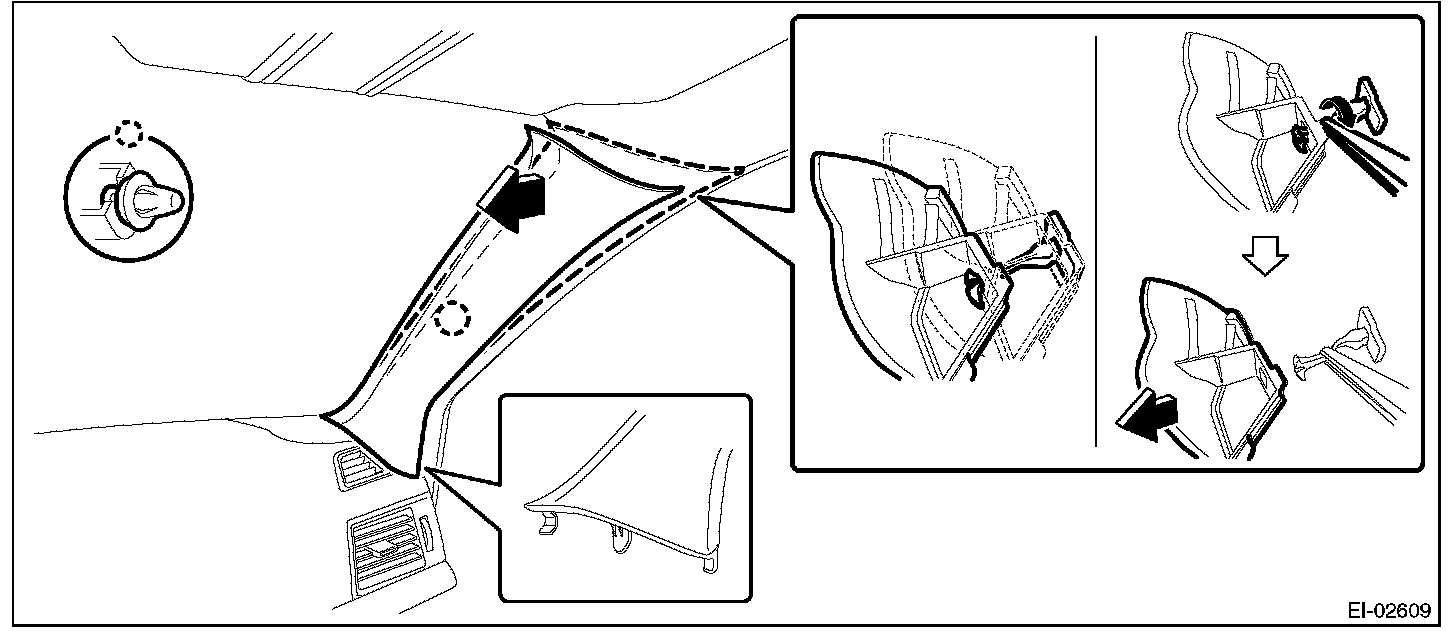 EI-02609