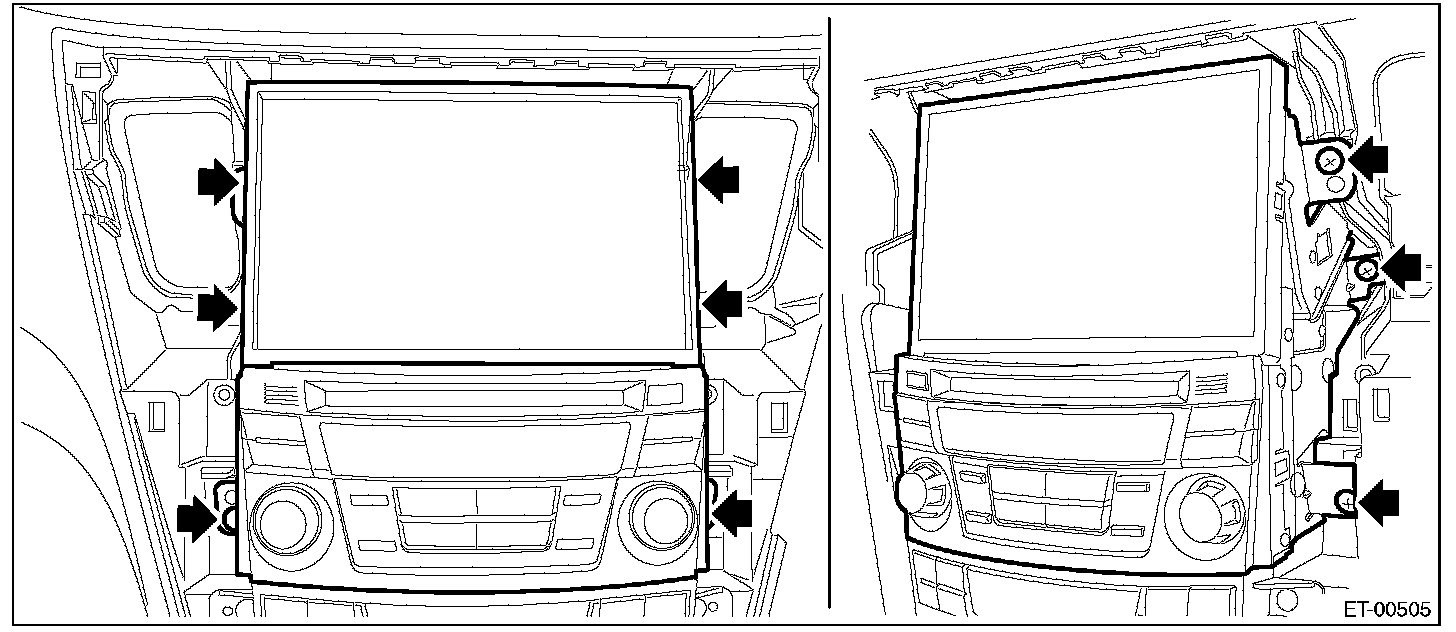 ET-00505