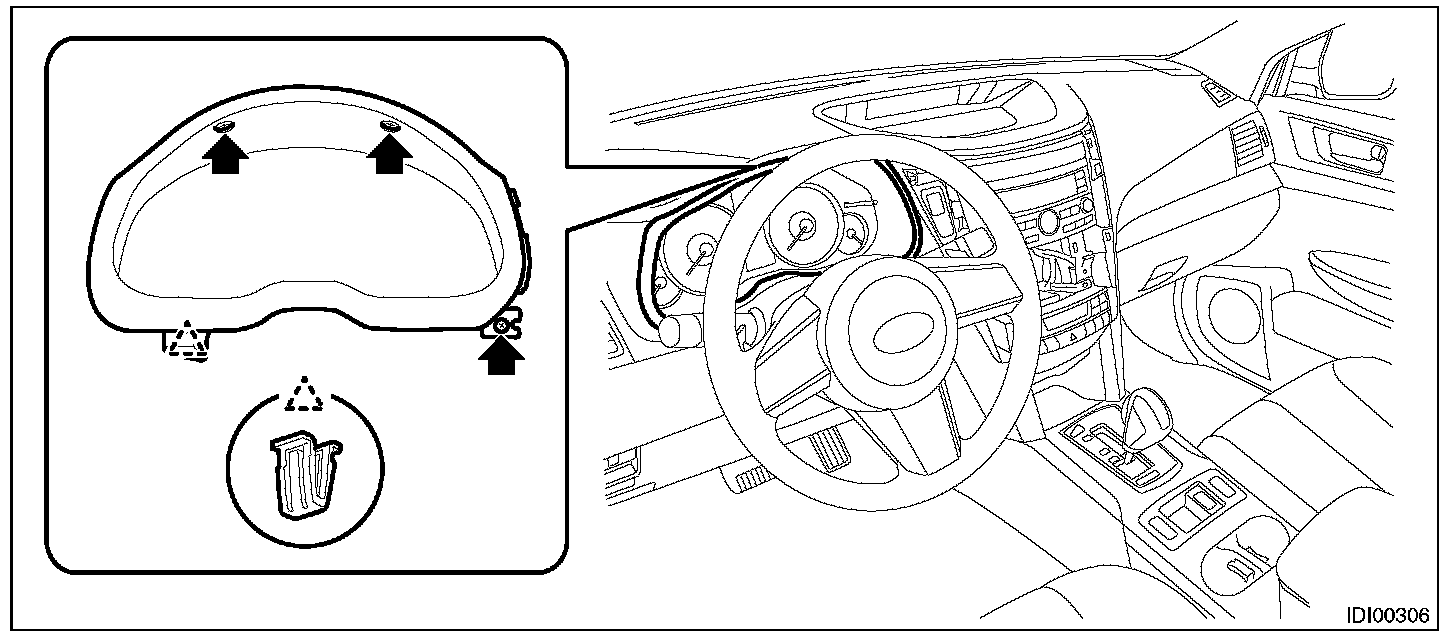 IDI00306