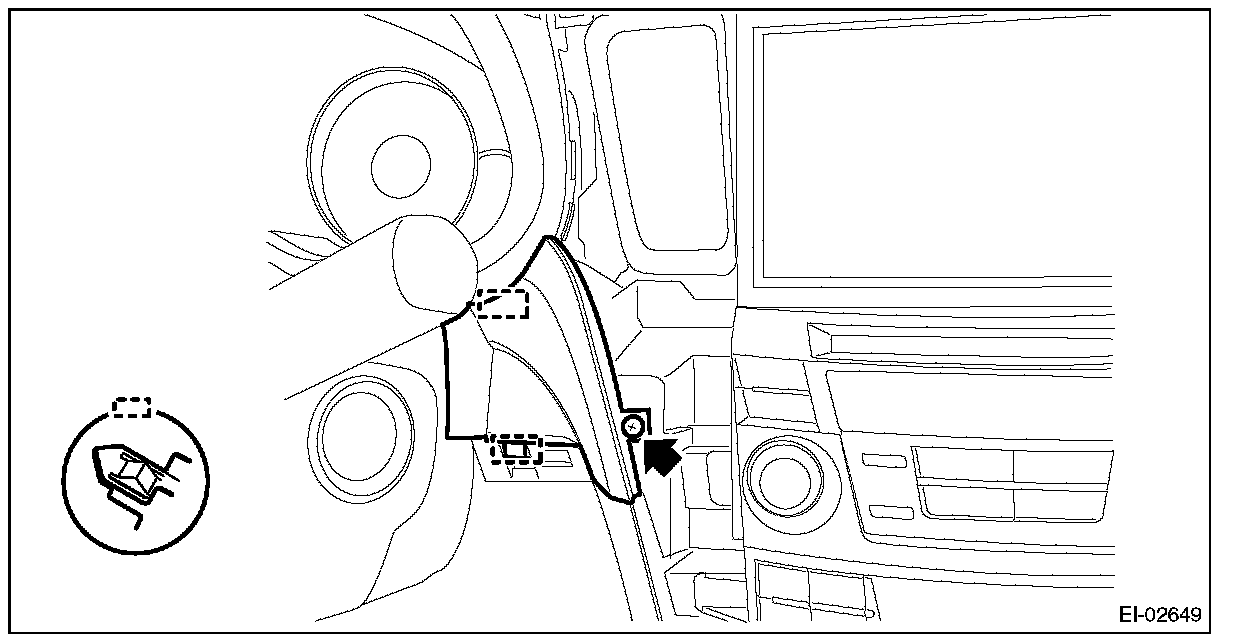 EI-02649