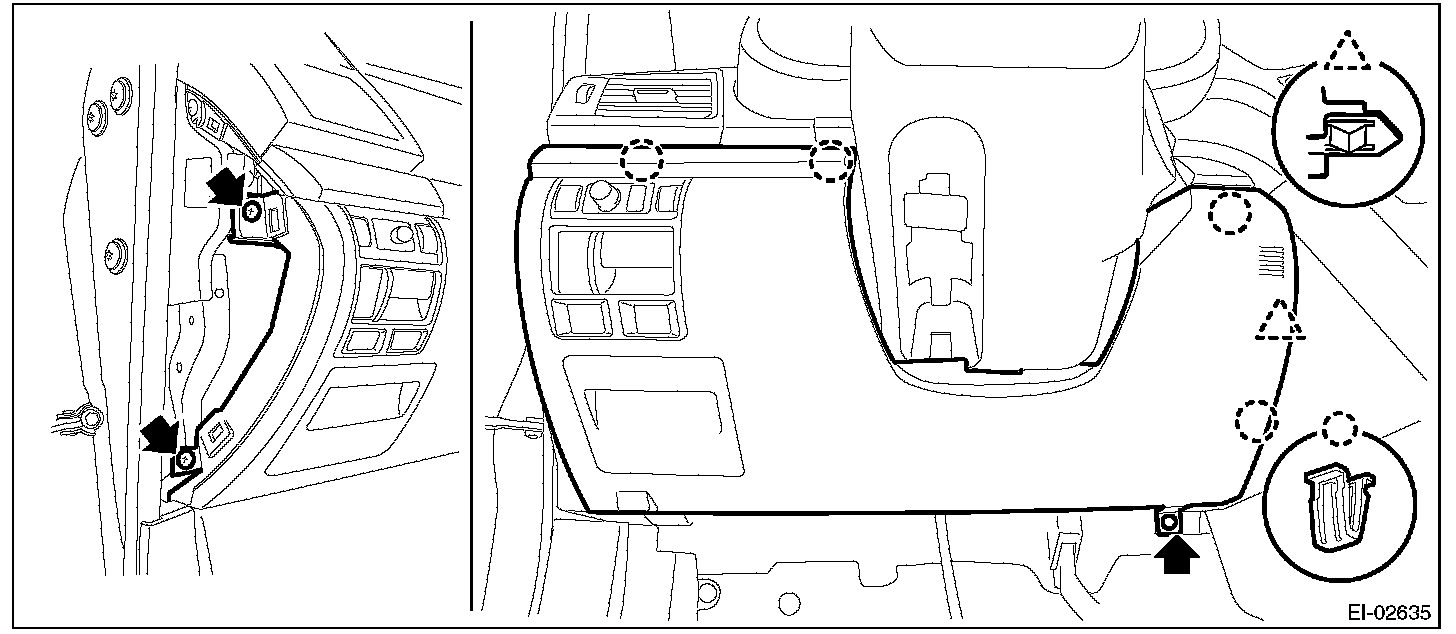 EI-02635