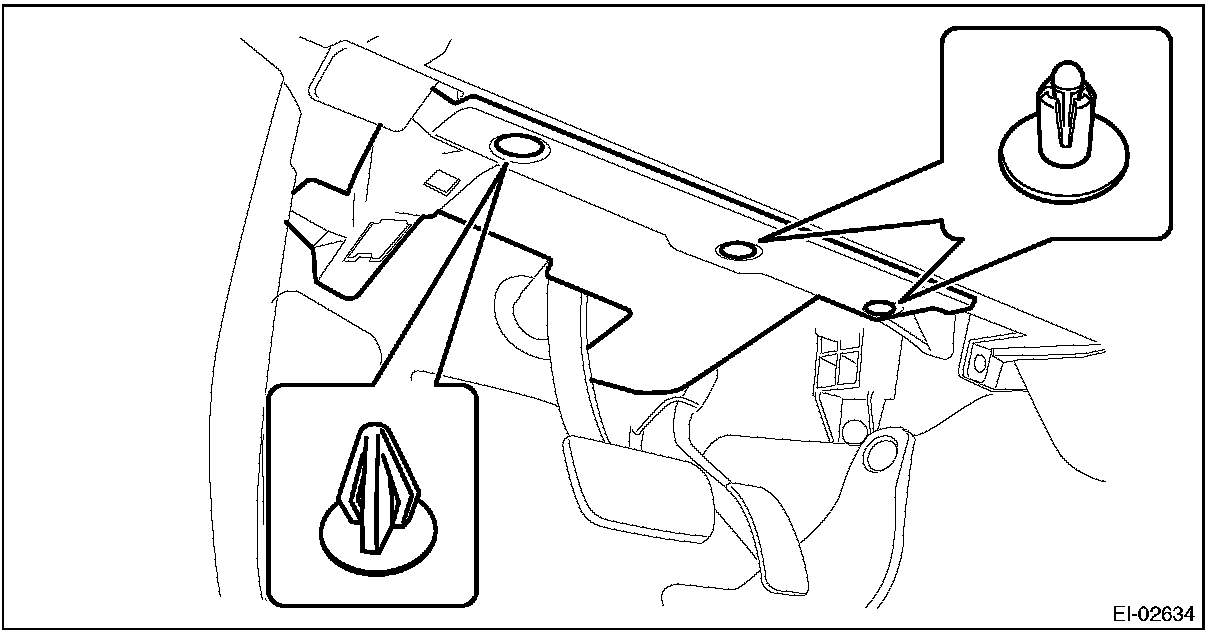 EI-02634