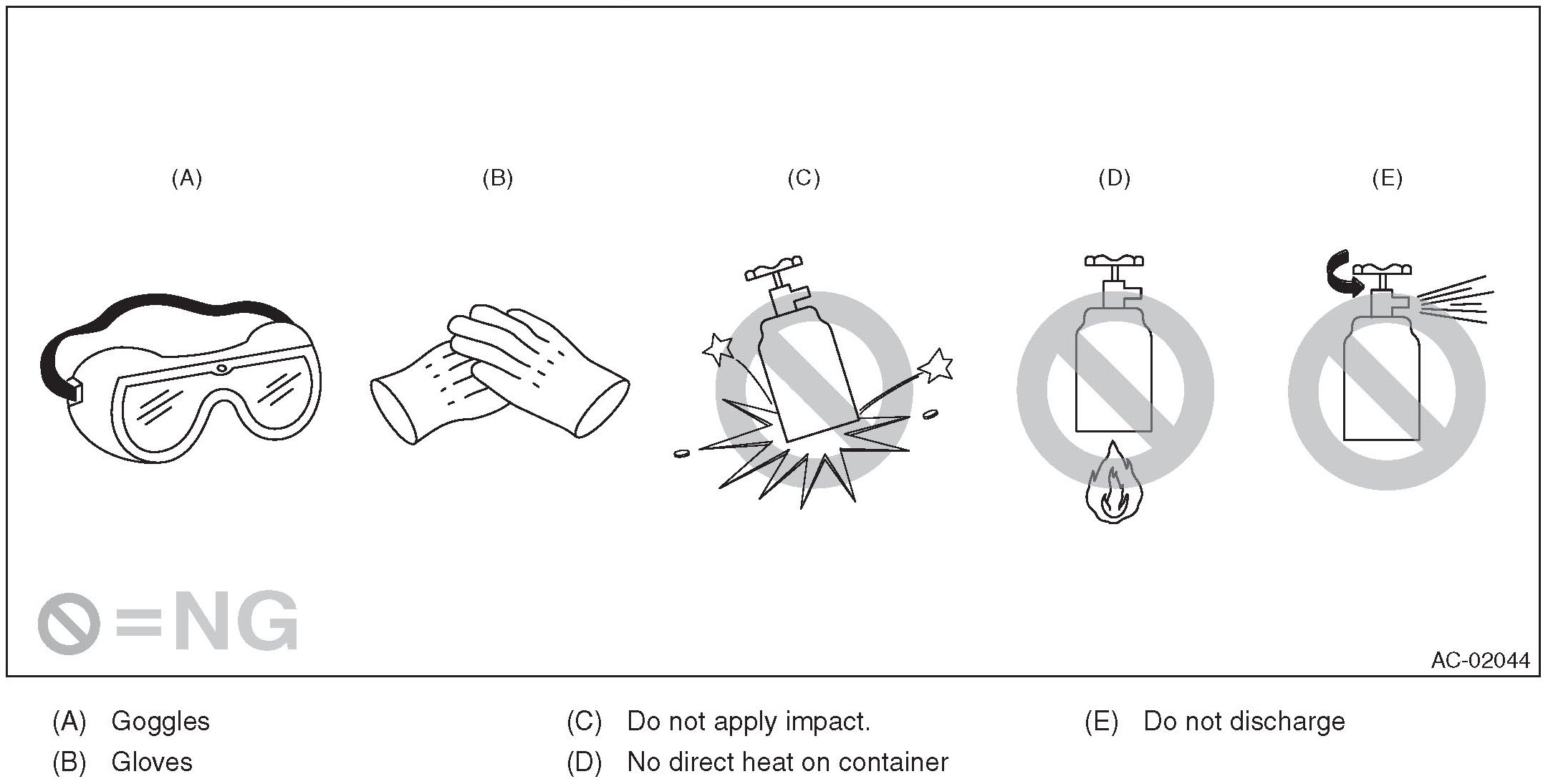 (A)

(B)

(C)

(D)

(E)

=NG

AC-02044

(A) Goggles

(B) Gloves

(C) Do not apply impact.

(D) No direct heat on container

(E) Do not discharge