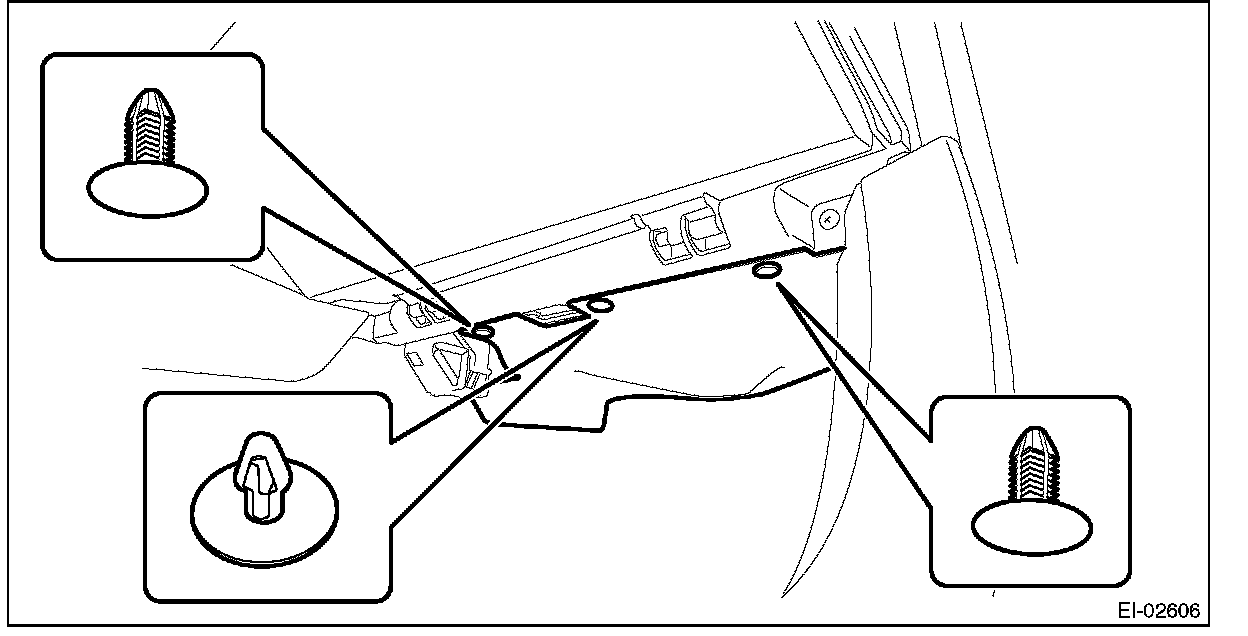 EI-02606