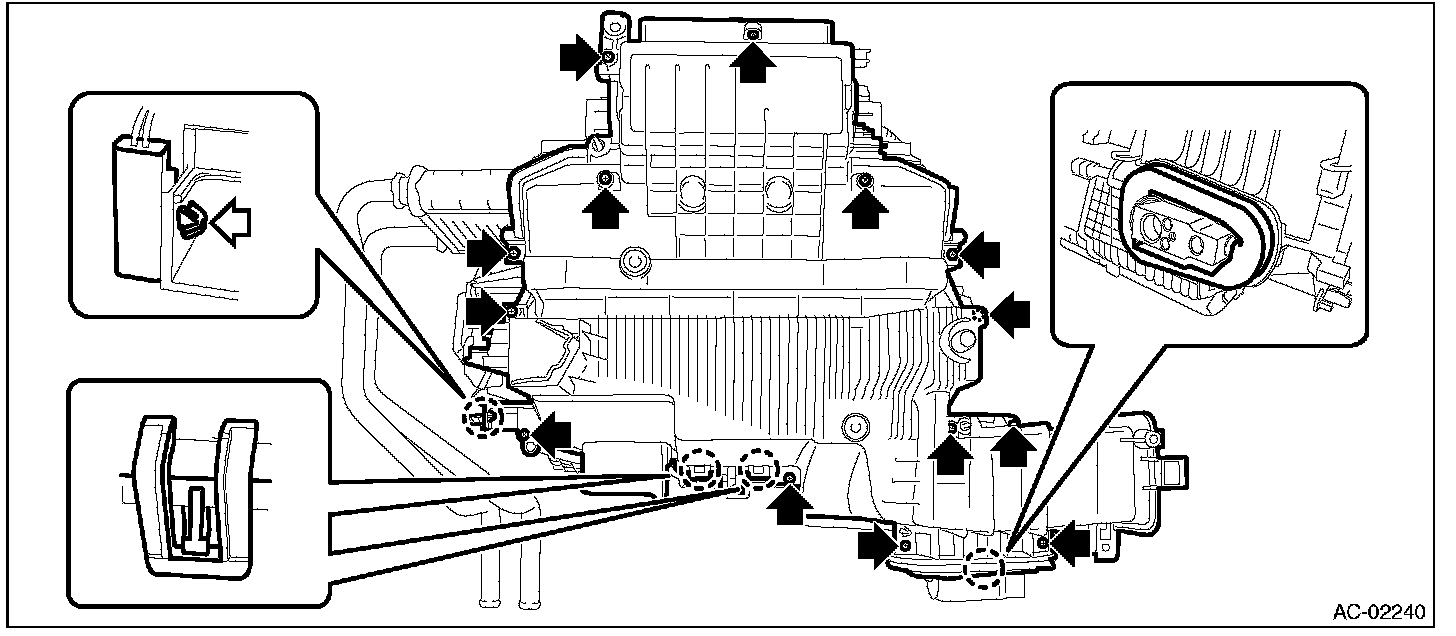 AC-02240