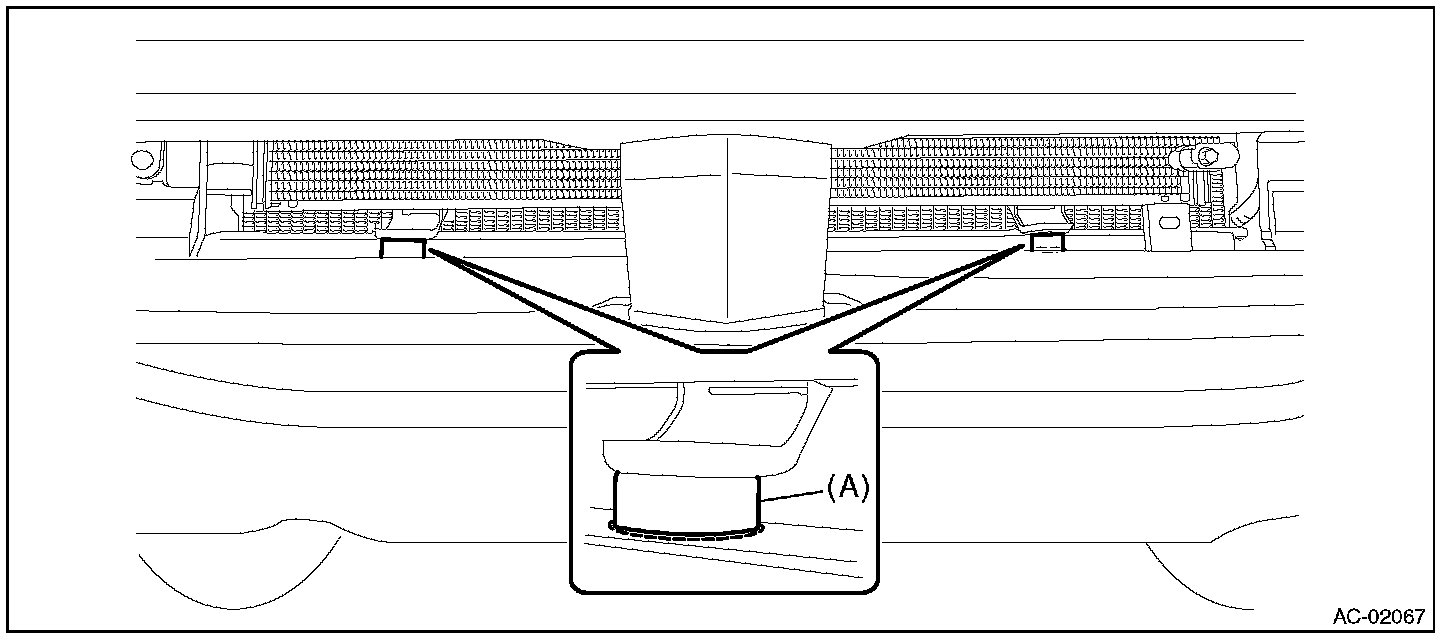 (A)

AC-02067