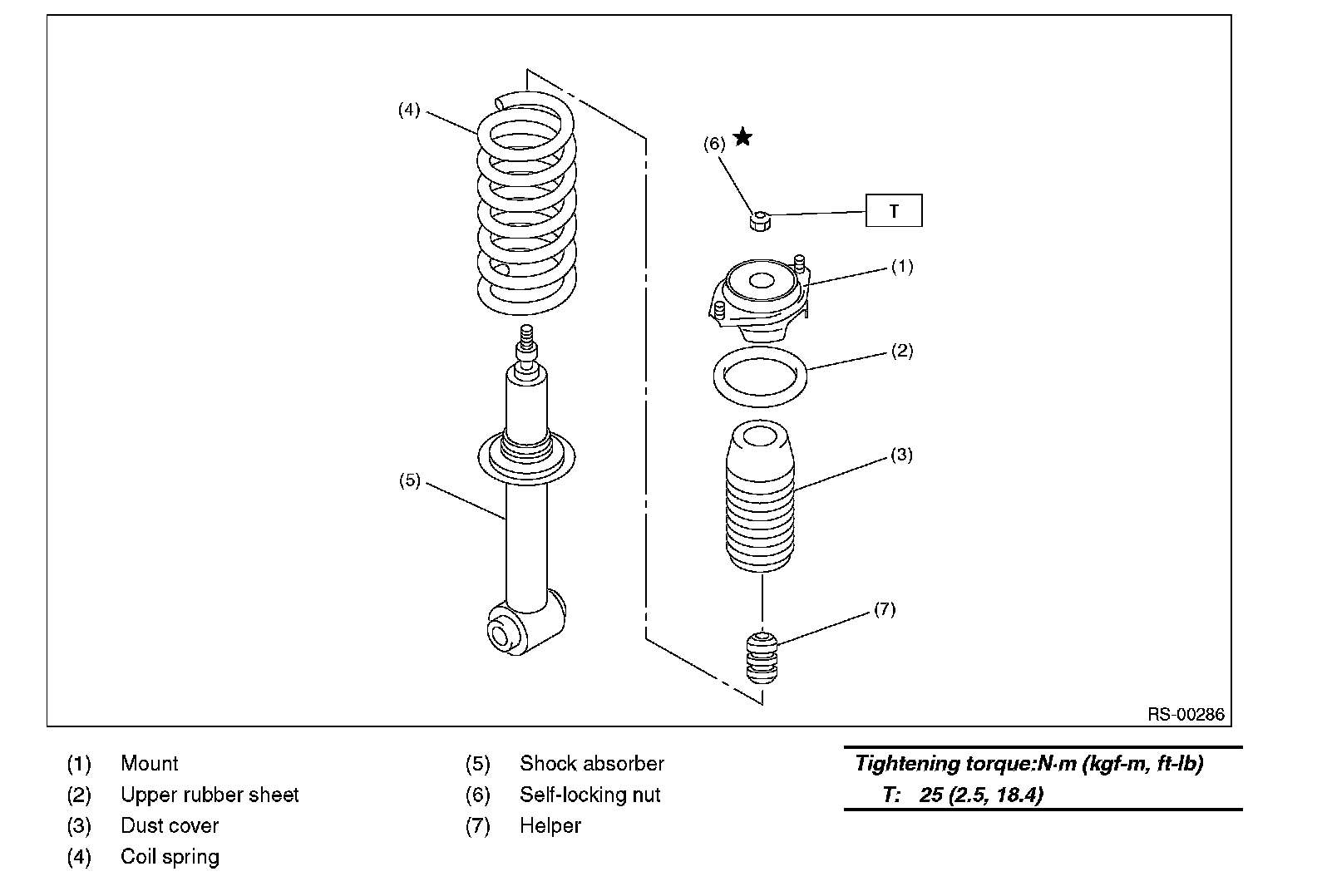 (4)

(6) ★

T

(1)

(2)

(3)

(5)

(7)

RS-00286

(1) Mount
(2) Upper rubber sheet
(3) Dust cover
(4) Coil spring

(5) Shock absorber
(6) Self-locking nut
(7) Helper

Tightening torque:N·m (kgf-m, ft-lb)
T: 25 (2.5, 18.4)