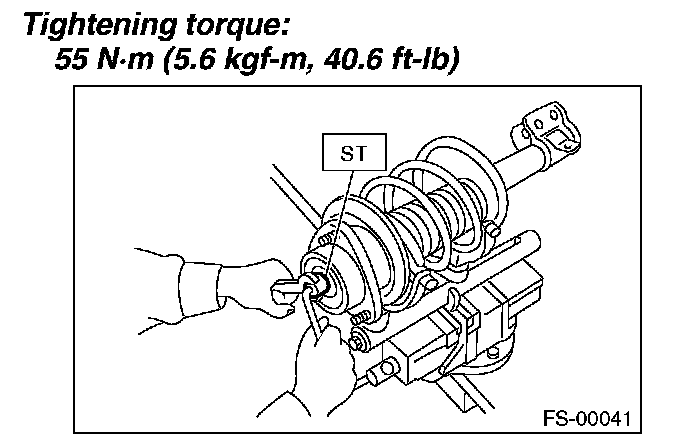 Tightening torque:
55 N·m (5.6 kgf-m, 40.6 ft-lb)

ST

FS-00041