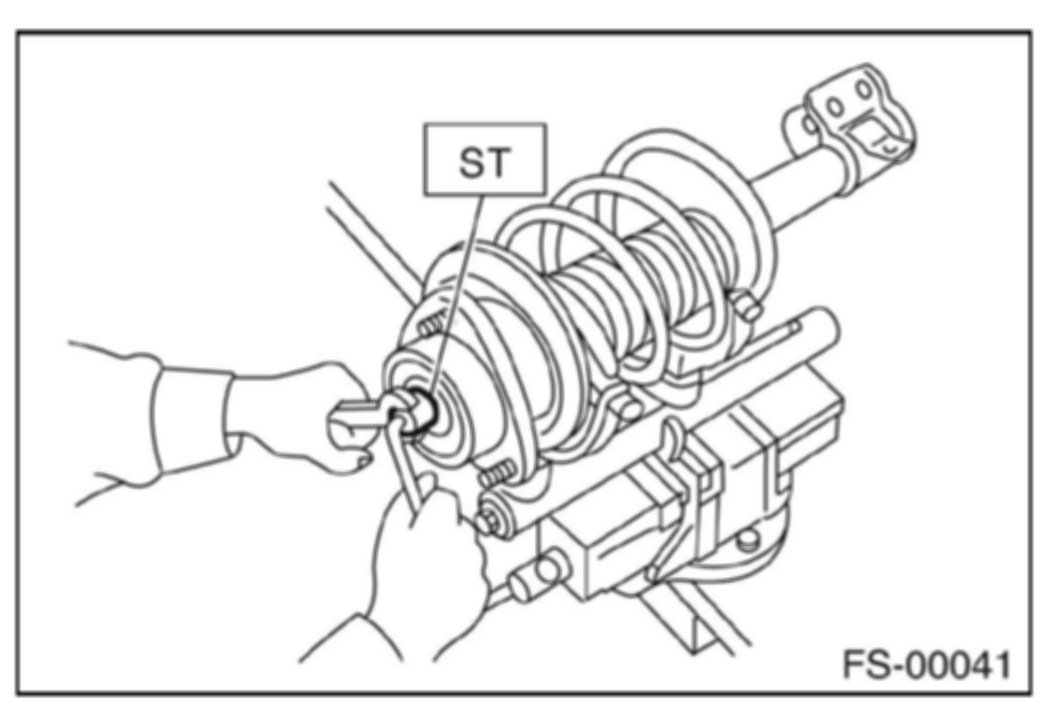 ST

FS-00041