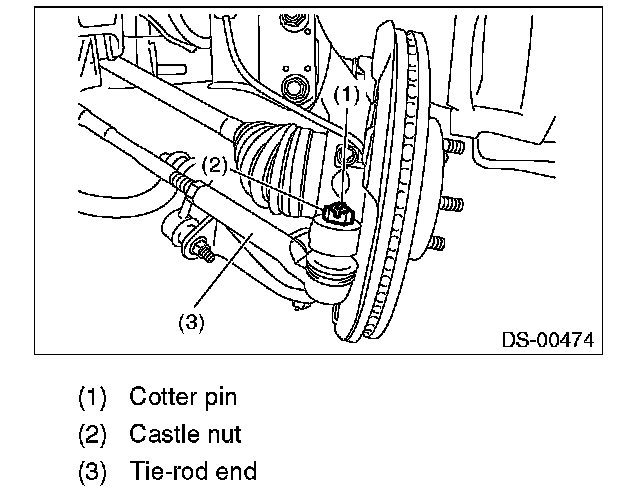 (1)

(2)

(3)

DS-00474

(1) Cotter pin
(2) Castle nut
(3) Tie-rod end