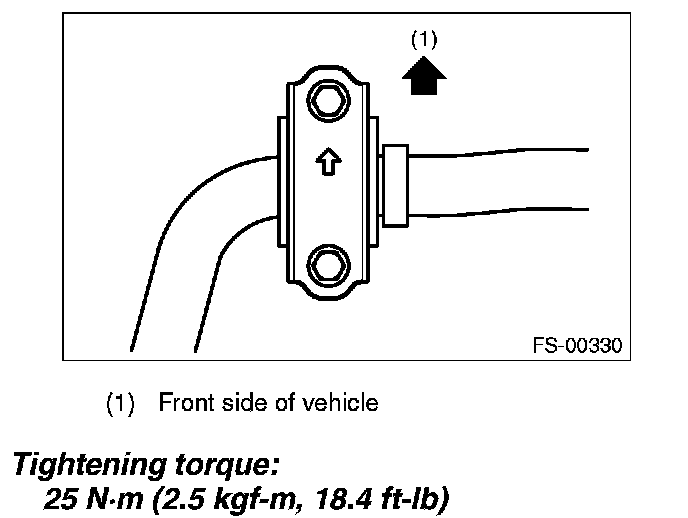 (1)

FS-00330

(1) Front side of vehicle

Tightening torque:
25 N·m (2.5 kgf-m, 18.4 ft-lb)