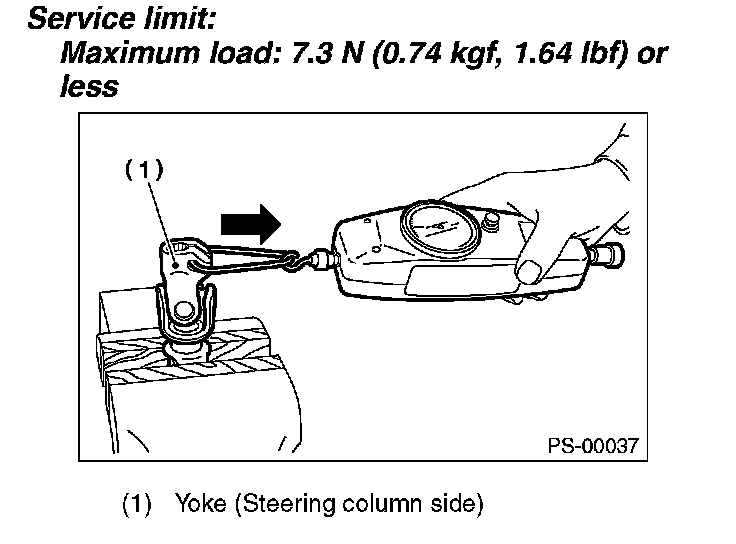 Service limit:
Maximum load: 7.3 N (0.74 kgf, 1.64 lbf) or less

(1)

PS-00037

(1) Yoke (Steering column side)