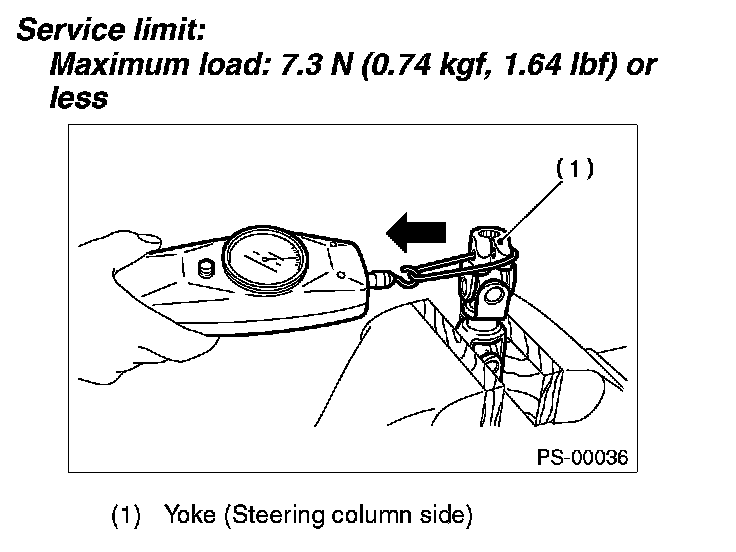 Service limit:
Maximum load: 7.3 N (0.74 kgf, 1.64 lbf) or less

(1)

PS-00036

(1) Yoke (Steering column side)