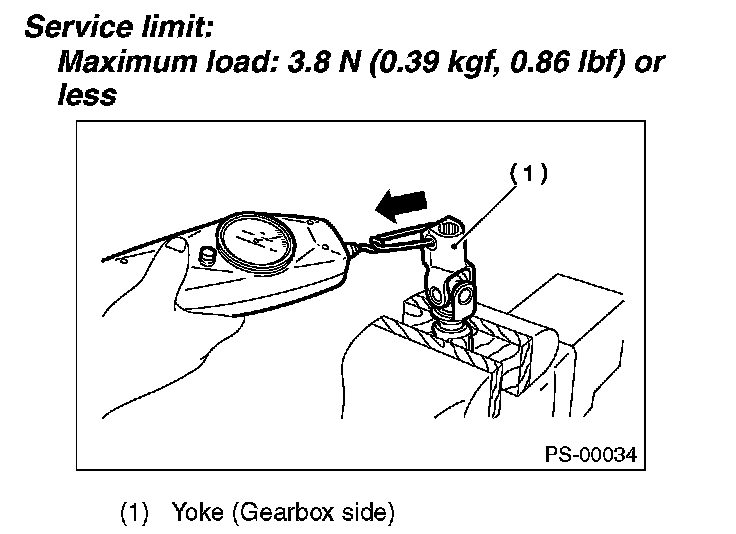 Service limit:
Maximum load: 3.8 N (0.39 kgf, 0.86 lbf) or less

(1)

PS-00034

(1) Yoke (Gearbox side)