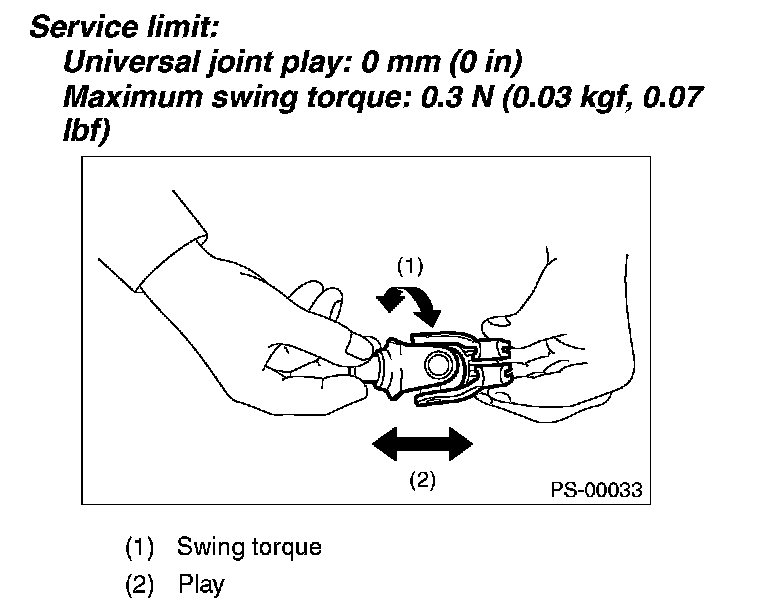 Service limit:
Universal joint play: 0 mm (0 in)
Maximum swing torque: 0.3 N (0.03 kgf, 0.07 lbf)

(1)

(2)

PS-00033

(1) Swing torque
(2) Play