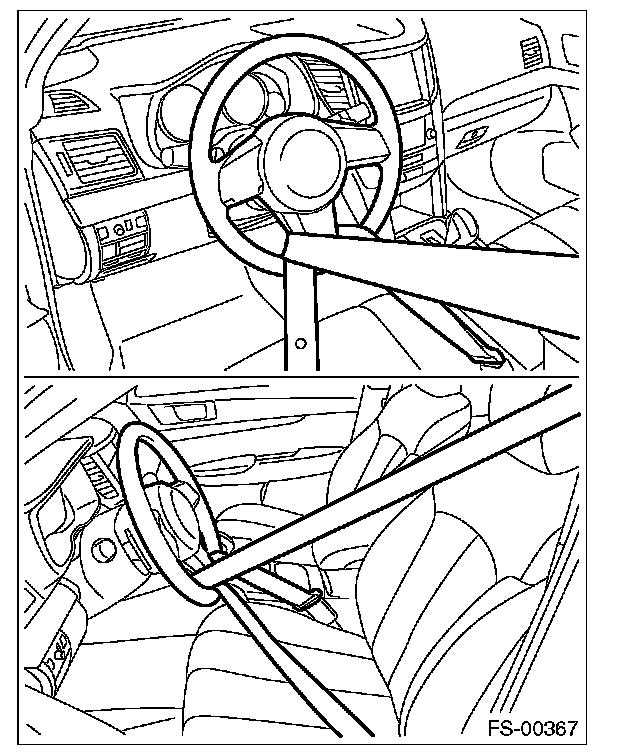 FS-00367