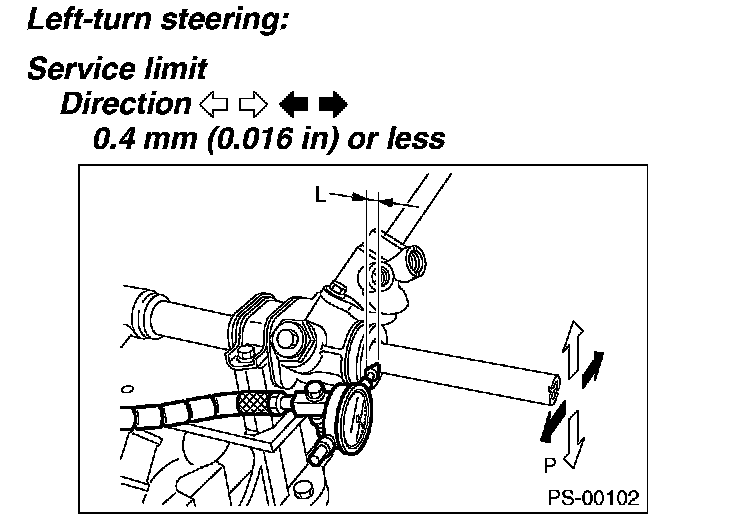 Left-turn steering:

Service limit
Direction ⇦ ⇨ ⬅ ➡
0.4 mm (0.016 in) or less

L

P

PS-00102