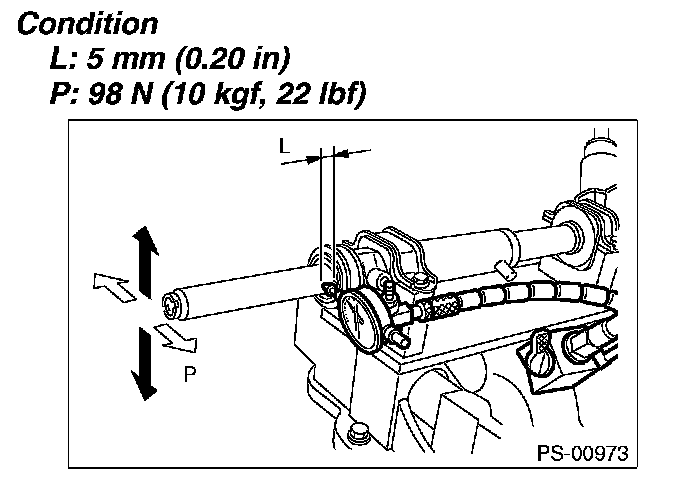 Condition
L: 5 mm (0.20 in)
P: 98 N (10 kgf, 22 lbf)

L

P

PS-00973