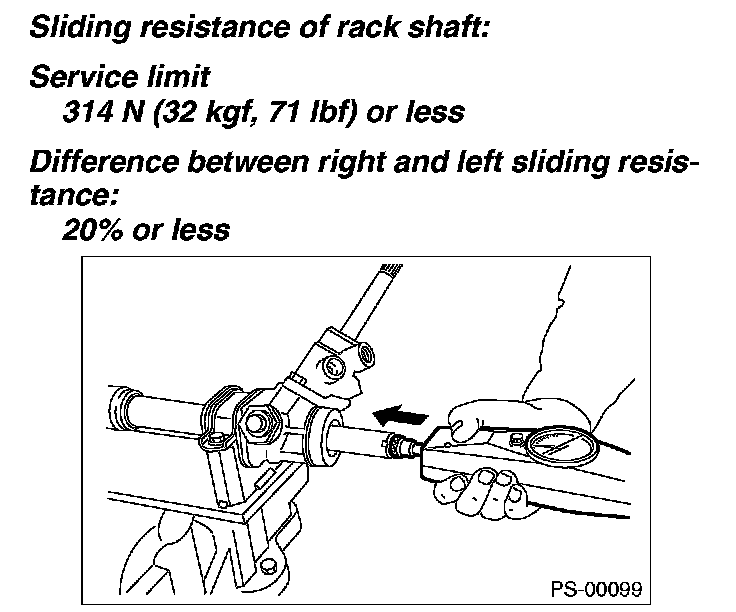 Sliding resistance of rack shaft:

Service limit
314 N (32 kgf, 71 lbf) or less

Difference between right and left sliding resistance:
20% or less

PS-00099