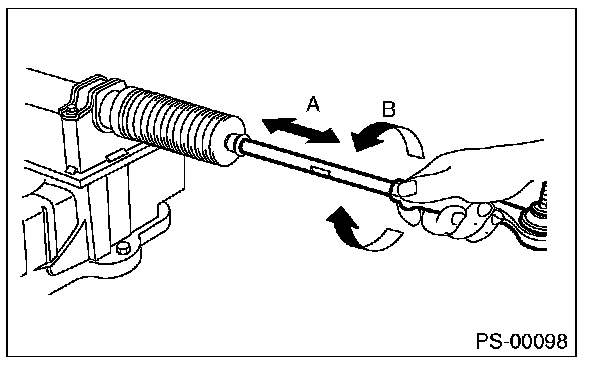 A
B
PS-00098