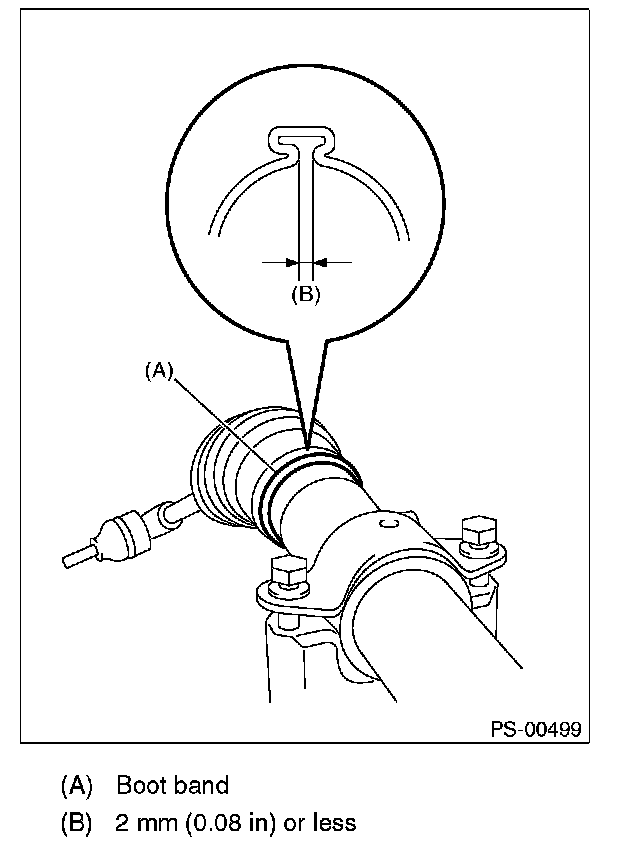 (B)

(A)

PS-00499

(A) Boot band

(B) 2 mm (0.08 in) or less