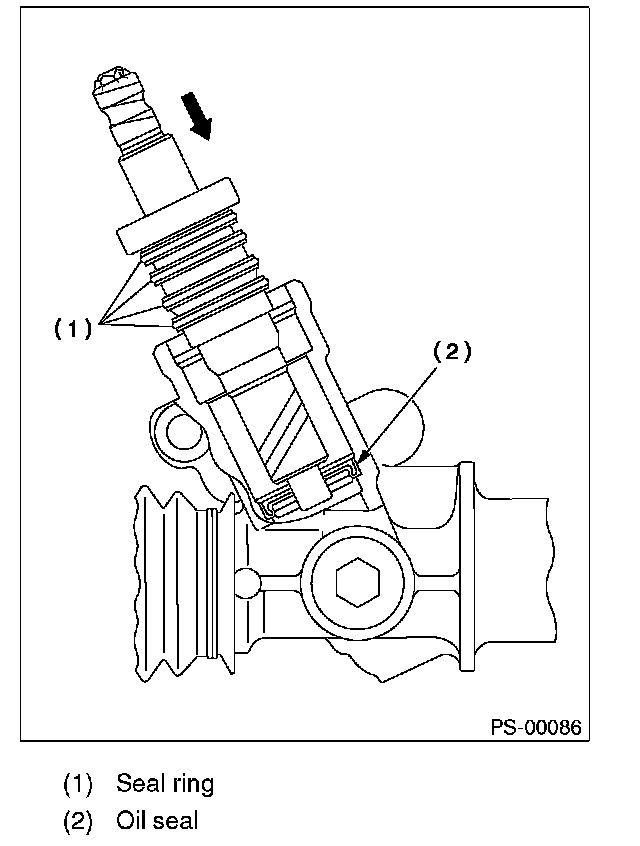 (1)

(2)

PS-00086

(1) Seal ring
(2) Oil seal