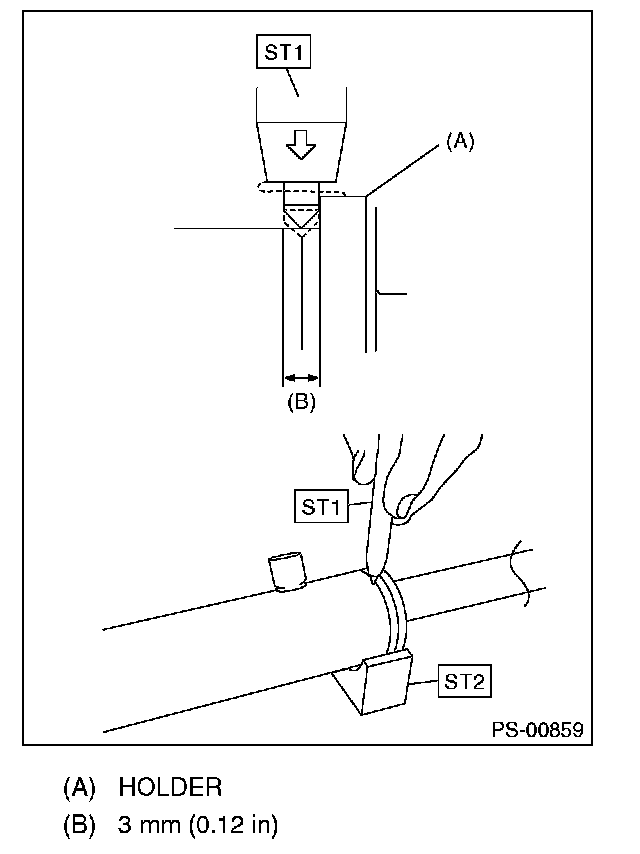 ST1

(A)

(B)

ST1

ST2

PS-00859

(A) HOLDER

(B) 3 mm (0.12 in)