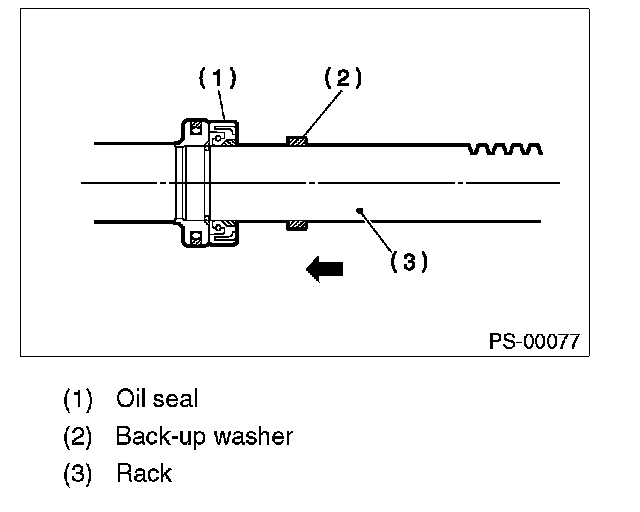 (1)

(2)

(3)

PS-00077

(1) Oil seal
(2) Back-up washer
(3) Rack