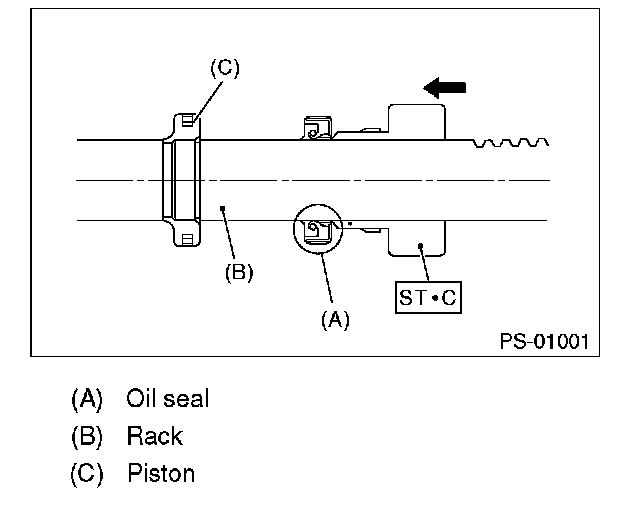 (C)

(B)

(A)

ST•C

PS-01001

(A) Oil seal
(B) Rack
(C) Piston