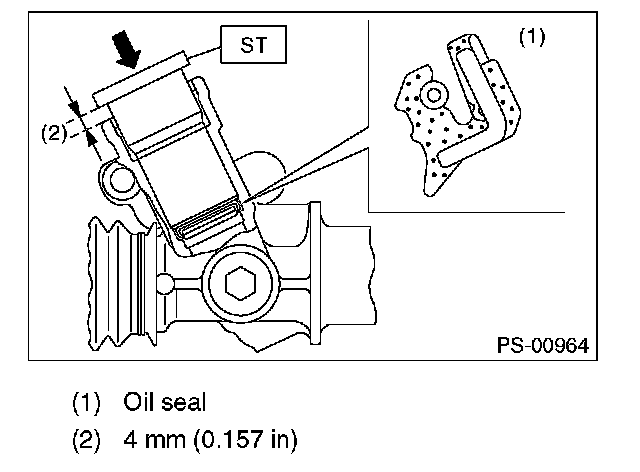 ST

(1)

(2)

PS-00964

(1) Oil seal

(2) 4 mm (0.157 in)