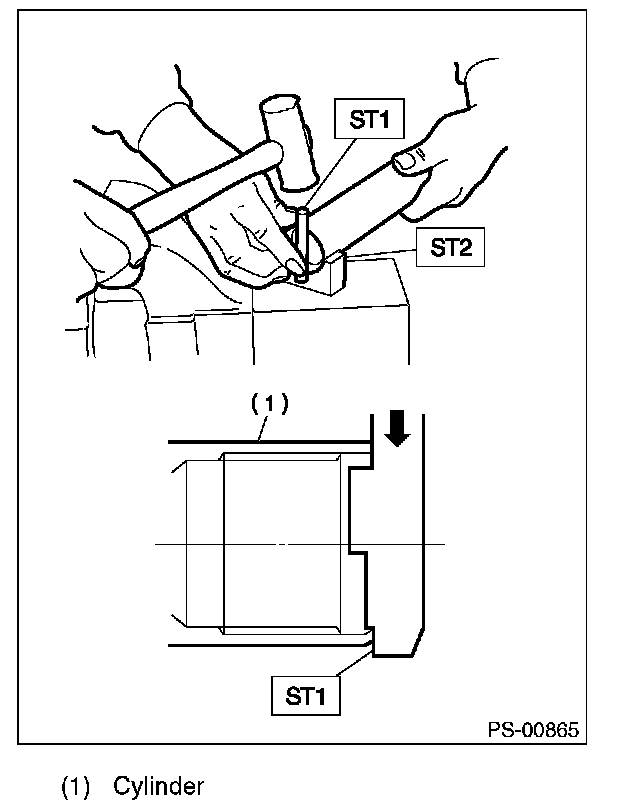 ST1
ST2
(1)
ST1
PS-00865

(1) Cylinder