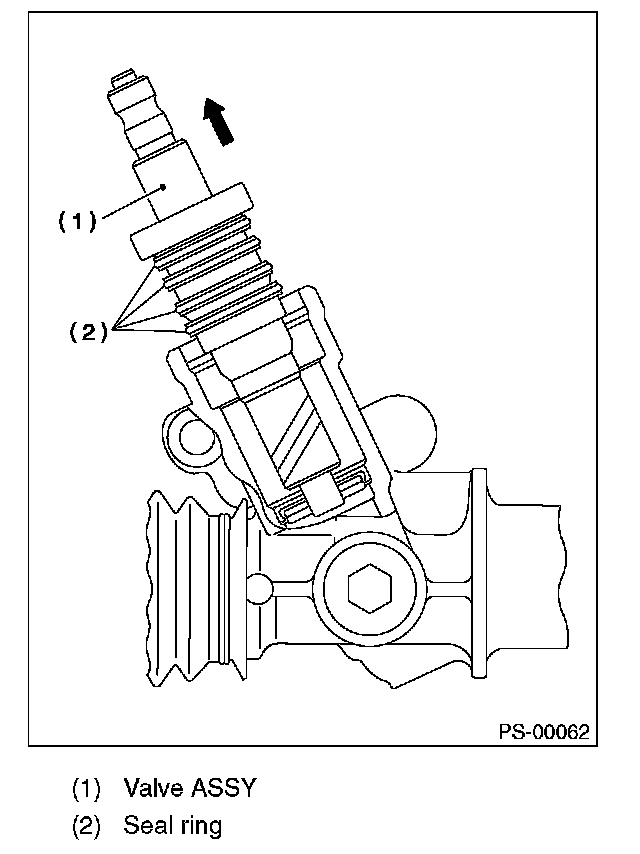 (1)

(2)

PS-00062

(1) Valve ASSY

(2) Seal ring