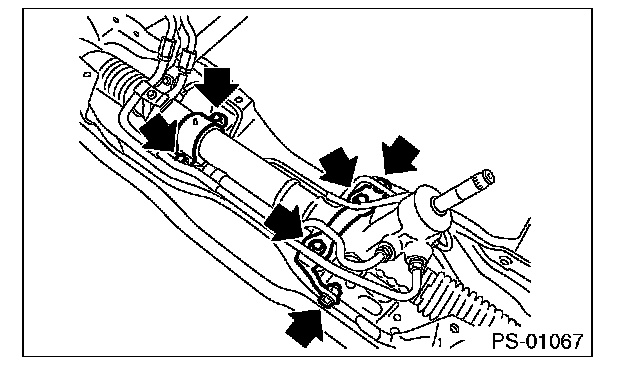 PS-01067