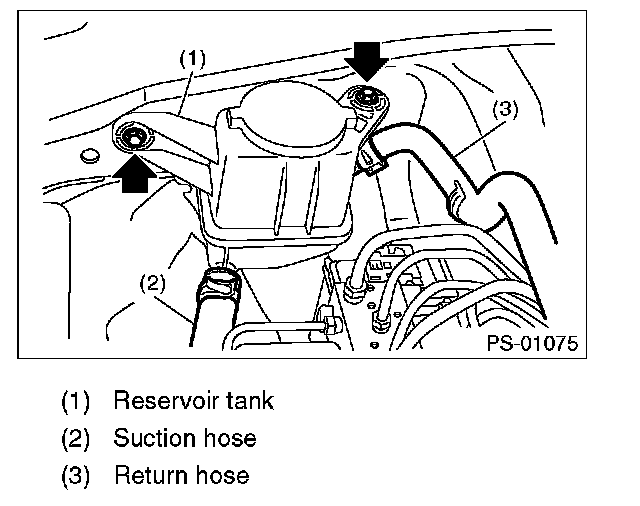 (1)
(3)
(2)
PS-01075

(1) Reservoir tank
(2) Suction hose
(3) Return hose