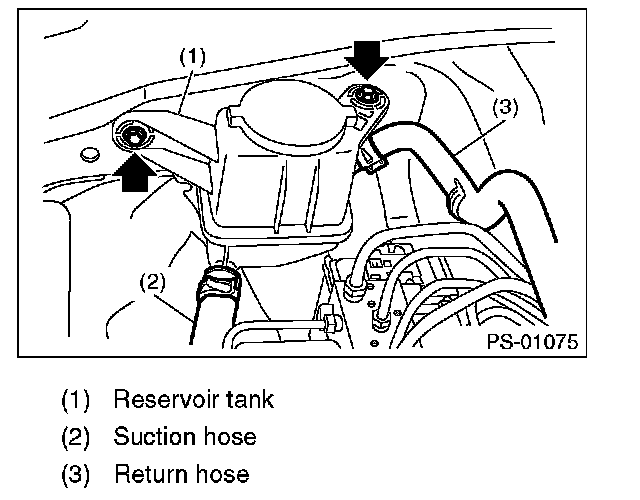 (1)
(3)
(2)
PS-01075

(1) Reservoir tank
(2) Suction hose
(3) Return hose