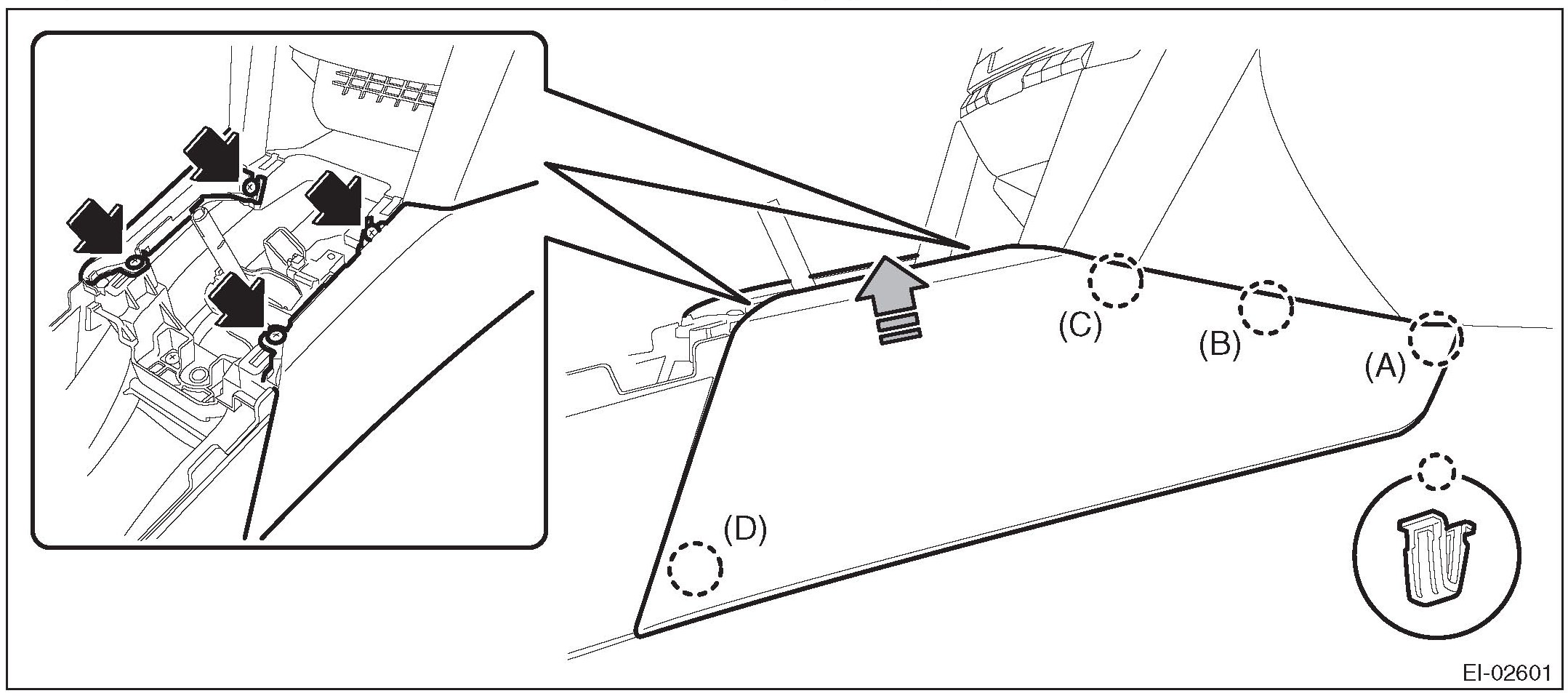 (C)
(B)
(A)
(D)
EI-02601