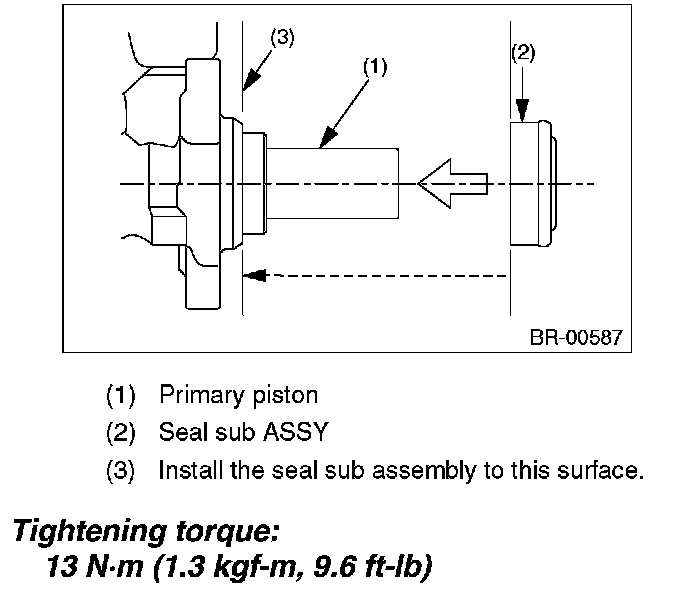 (3)

(1)

(2)

BR-00587

(1) Primary piston
(2) Seal sub ASSY
(3) Install the seal sub assembly to this surface.

Tightening torque:
13 N·m (1.3 kgf-m, 9.6 ft-lb)