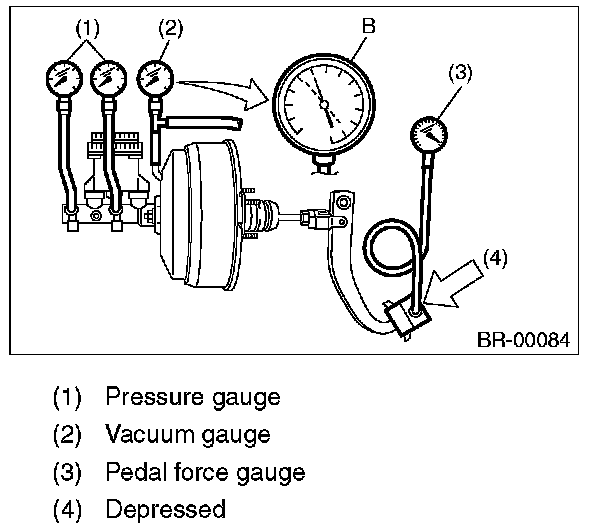 (1)
(2)
B
(3)
(4)
BR-00084

(1) Pressure gauge
(2) Vacuum gauge
(3) Pedal force gauge
(4) Depressed